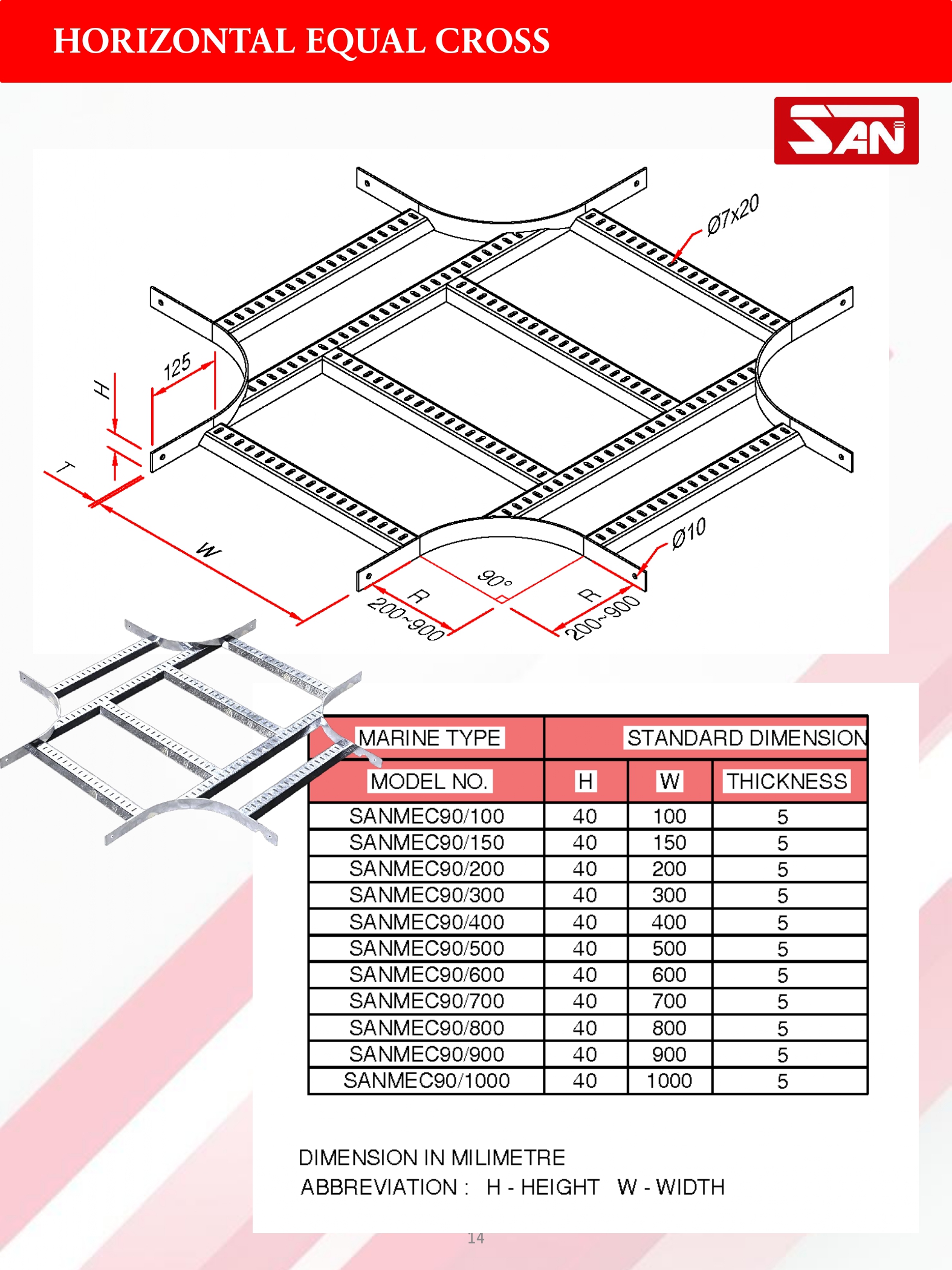 HORIZONTAL EQUAL CROSS

SAN

Ø7x20
125
H
T
W
Ø10
90°
R
200~900
R
200~900

| MARINE TYPE | STANDARD DIMENSION | | |
|---|---|---|---|
| MODEL NO. | H | W | THICKNESS |
| SANMEC90/100 | 40 | 100 | 5 |
| SANMEC90/150 | 40 | 150 | 5 |
| SANMEC90/200 | 40 | 200 | 5 |
| SANMEC90/300 | 40 | 300 | 5 |
| SANMEC90/400 | 40 | 400 | 5 |
| SANMEC90/500 | 40 | 500 | 5 |
| SANMEC90/600 | 40 | 600 | 5 |
| SANMEC90/700 | 40 | 700 | 5 |
| SANMEC90/800 | 40 | 800 | 5 |
| SANMEC90/900 | 40 | 900 | 5 |
| SANMEC90/1000 | 40 | 1000 | 5 |

DIMENSION IN MILIMETRE
ABBREVIATION : H - HEIGHT W - WIDTH

14